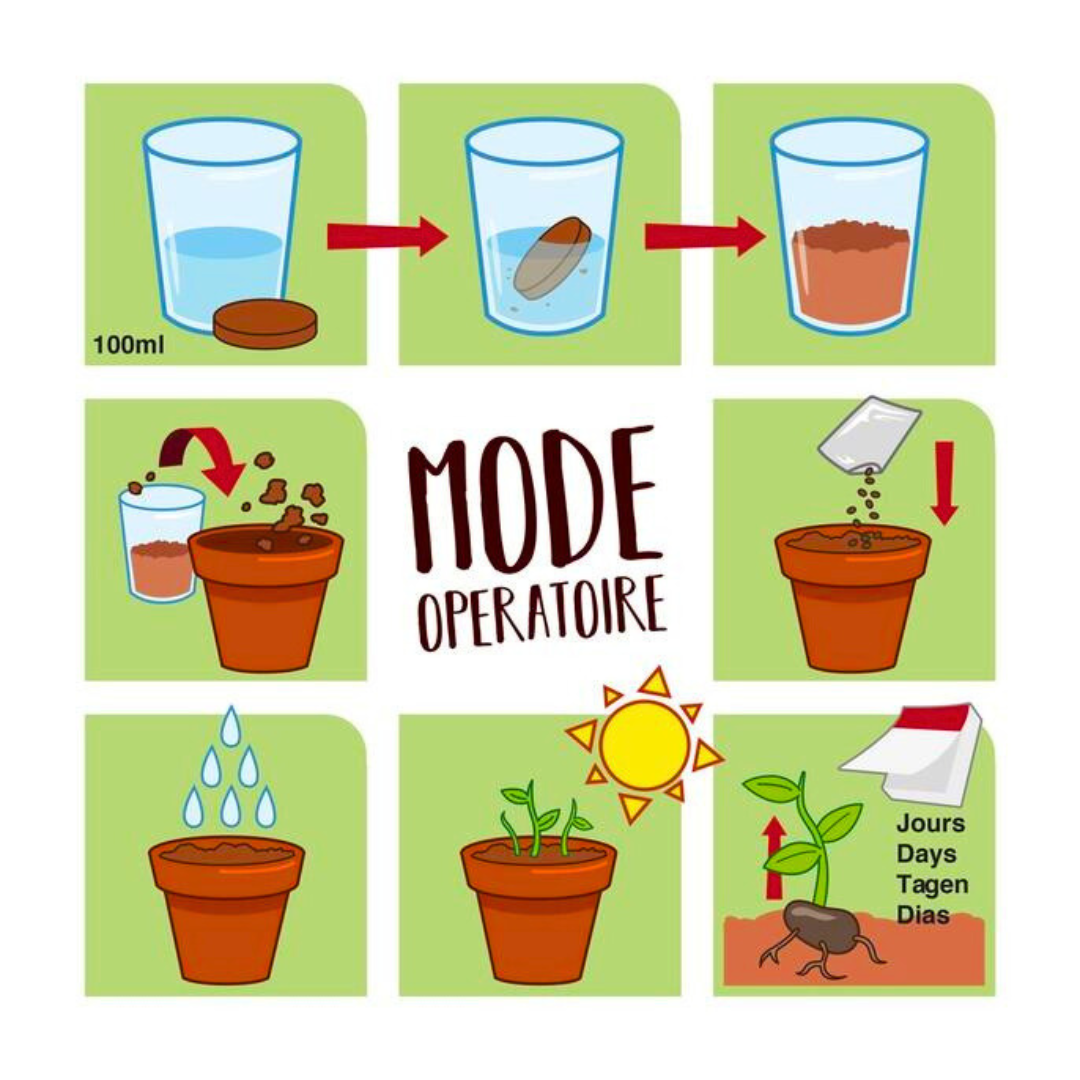 100ml

MODE
OPERATOIRE

Jours
Days
Tagen
Dias